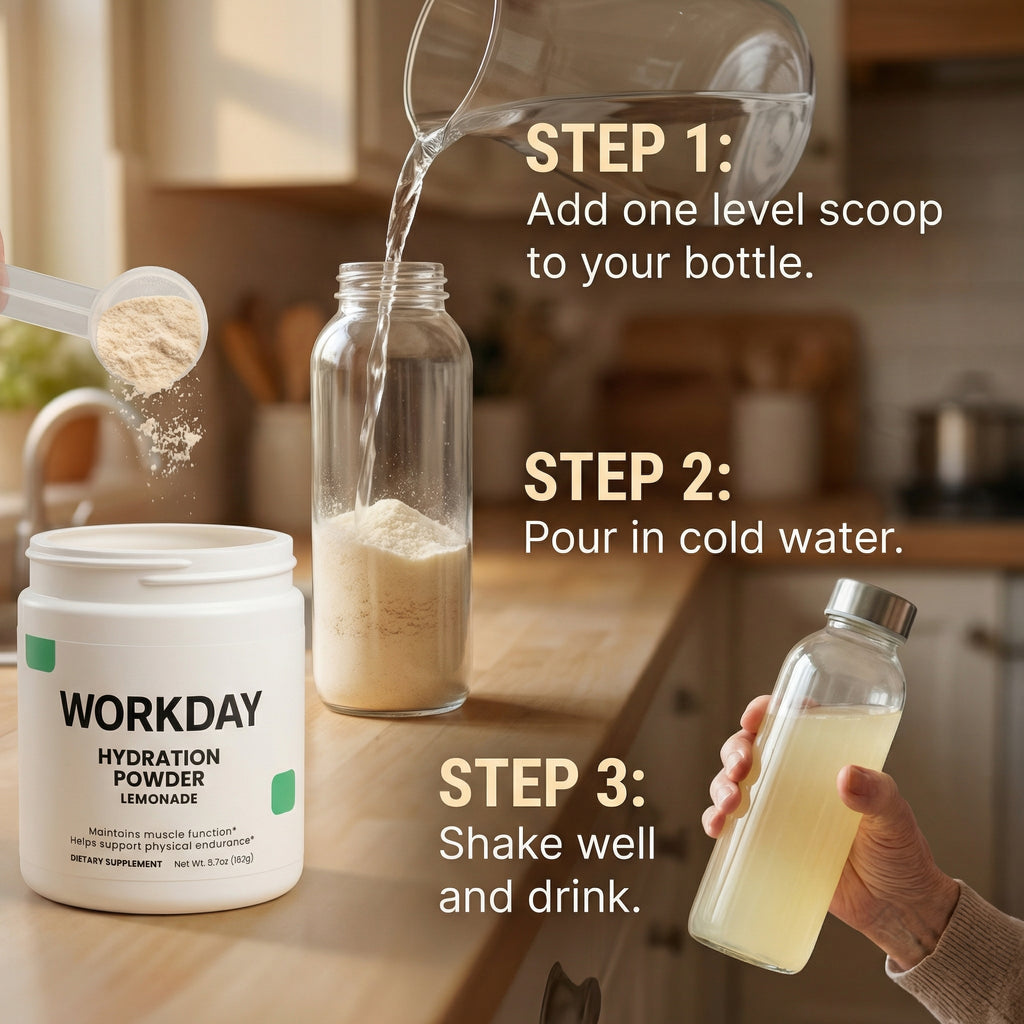 STEP 1:
Add one level scoop to your bottle.

STEP 2:
Pour in cold water.

STEP 3:
Shake well and drink.

WORKDAY
HYDRATION POWDER
LEMONADE

Maintains muscle function*
Helps support physical endurance*

DIETARY SUPPLEMENT Net Wt. 5.7oz (162g)